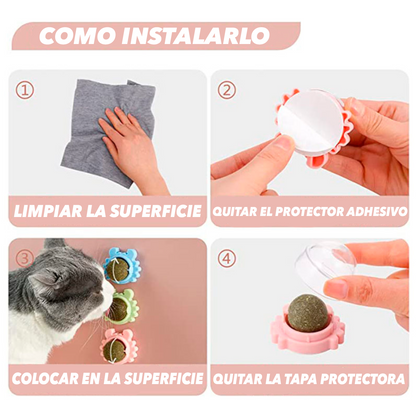 COMO INSTALARLO

①
LIMPIAR LA SUPERFICIE

②
QUITAR EL PROTECTOR ADHESIVO

③
COLOCAR EN LA SUPERFICIE

④
QUITAR LA TAPA PROTECTORA